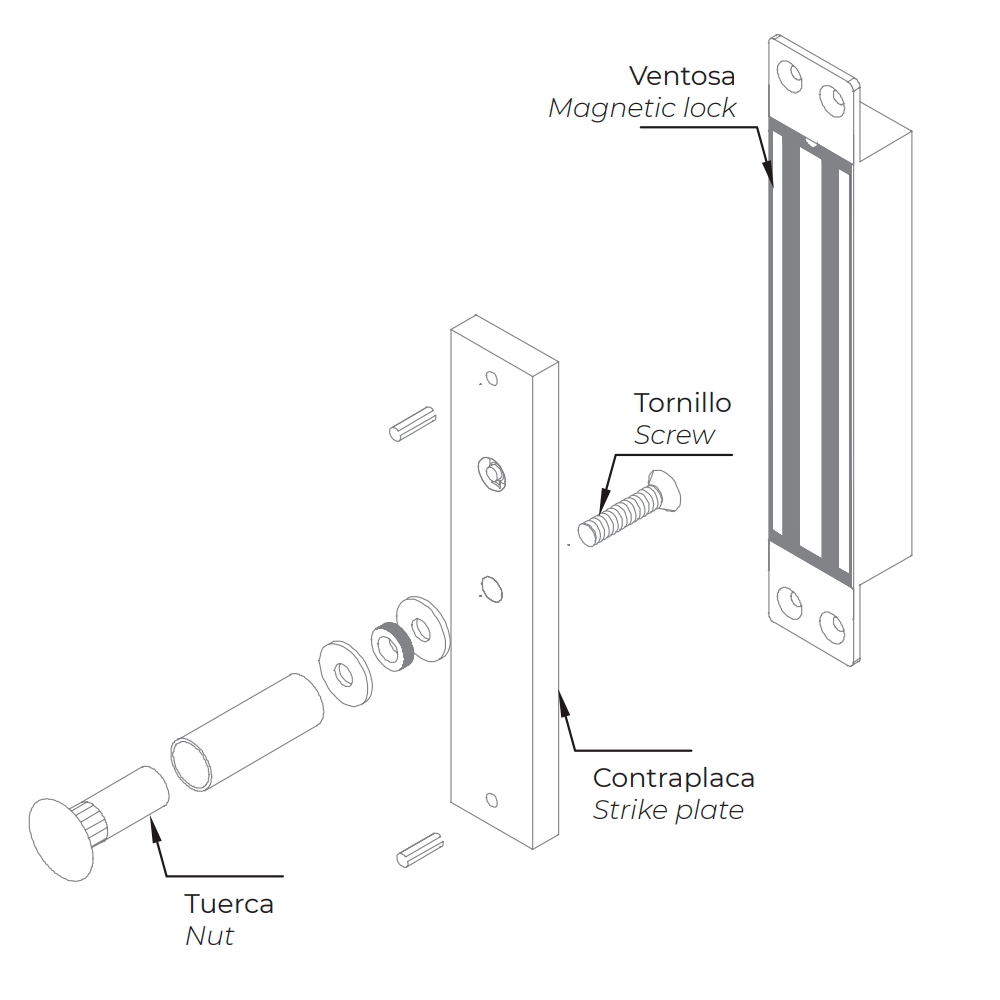 Ventosa
Magnetic lock

Tornillo
Screw

Contraplaca
Strike plate

Tuerca
Nut