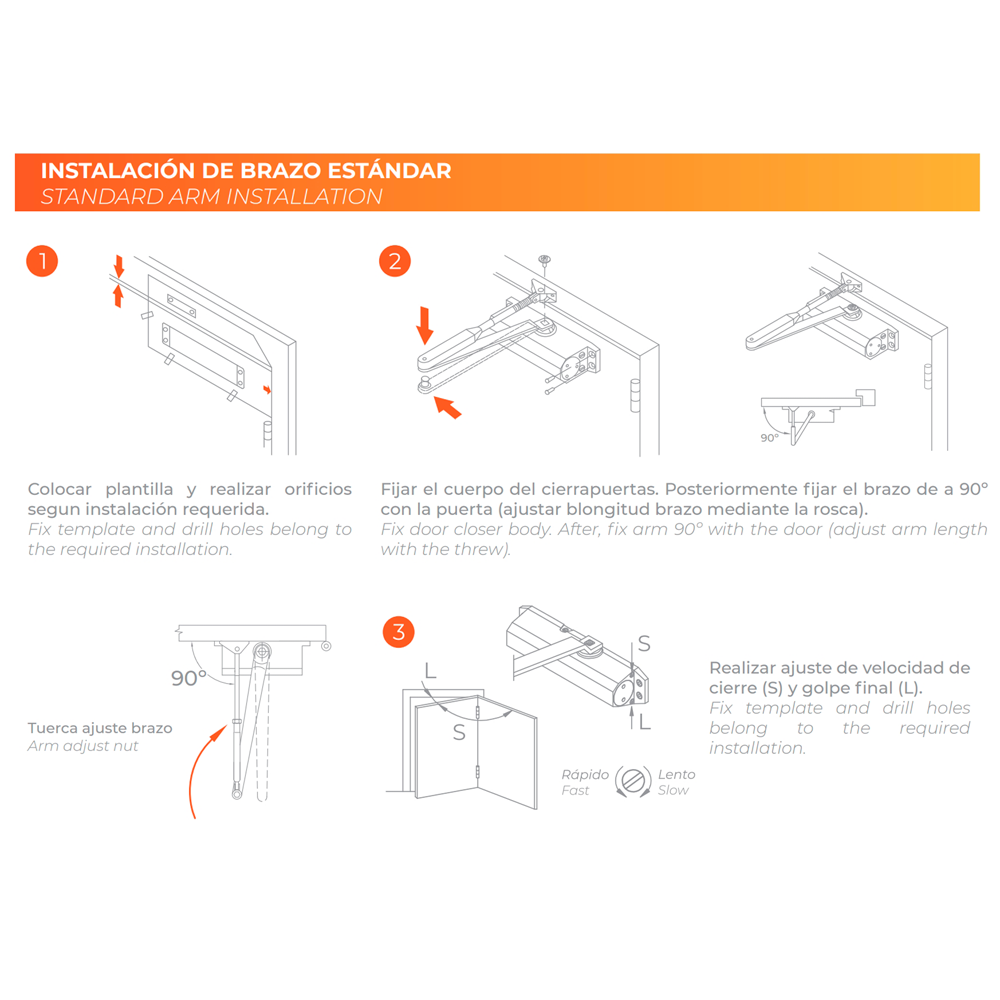 INSTALACIÓN DE BRAZO ESTÁNDAR
STANDARD ARM INSTALLATION

1

2

90°

Colocar plantilla y realizar orificios segun instalación requerida.
Fix template and drill holes belong to the required installation.

Fijar el cuerpo del cierrapuertas. Posteriormente fijar el brazo de a 90° con la puerta (ajustar blongitud brazo mediante la rosca).
Fix door closer body. After, fix arm 90° with the door (adjust arm length with the threw).

90°

Tuerca ajuste brazo
Arm adjust nut

3

L

S

S

L

Rápido
Fast

Lento
Slow

Realizar ajuste de velocidad de cierre (S) y golpe final (L).
Fix template and drill holes belong to the required installation.