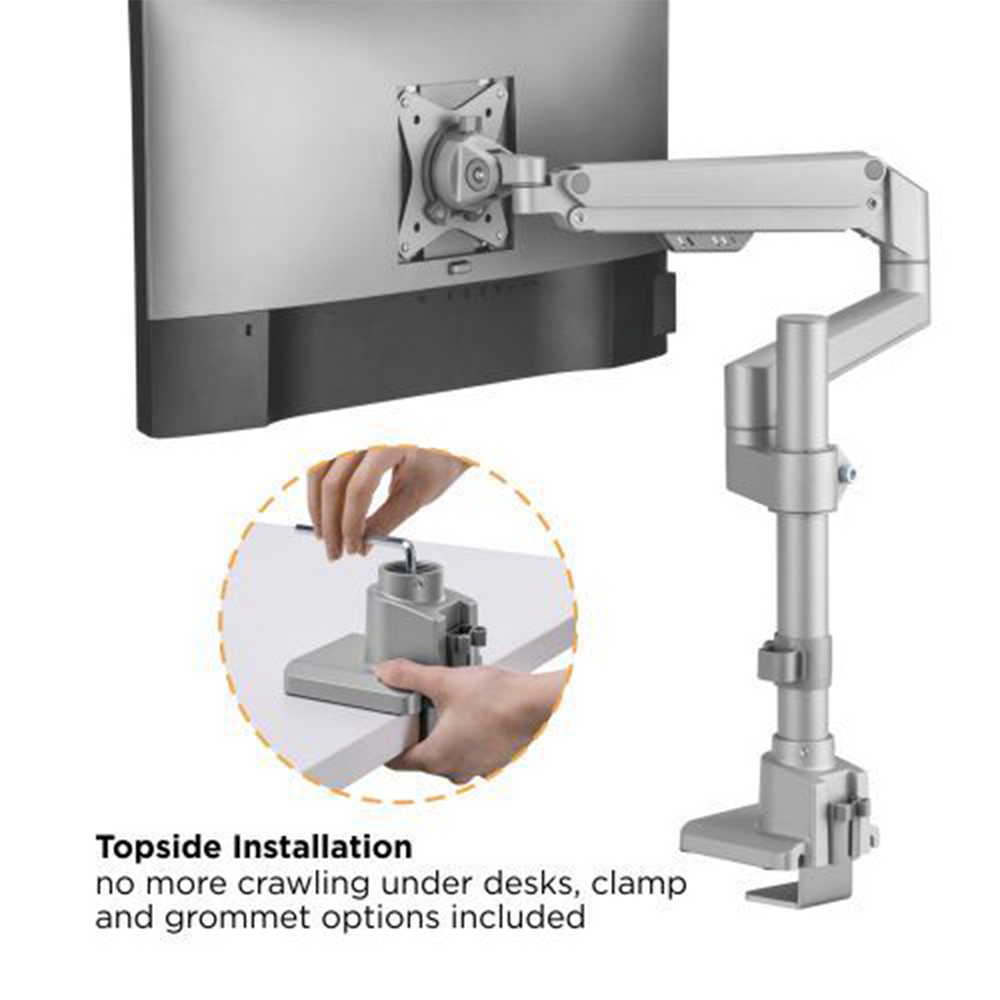 **Topside Installation**
no more crawling under desks, clamp and grommet options included